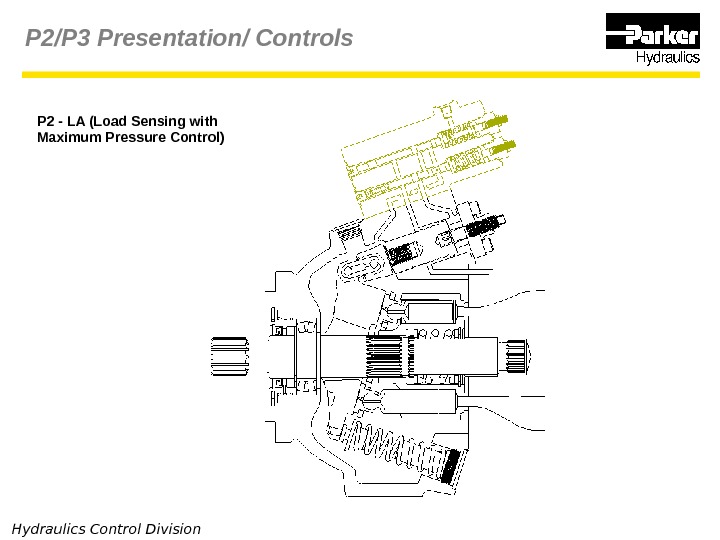 P2/P3 Presentation/ Controls

Parker
Hydraulics

P2 - LA (Load Sensing with Maximum Pressure Control)

Hydraulics Control Division