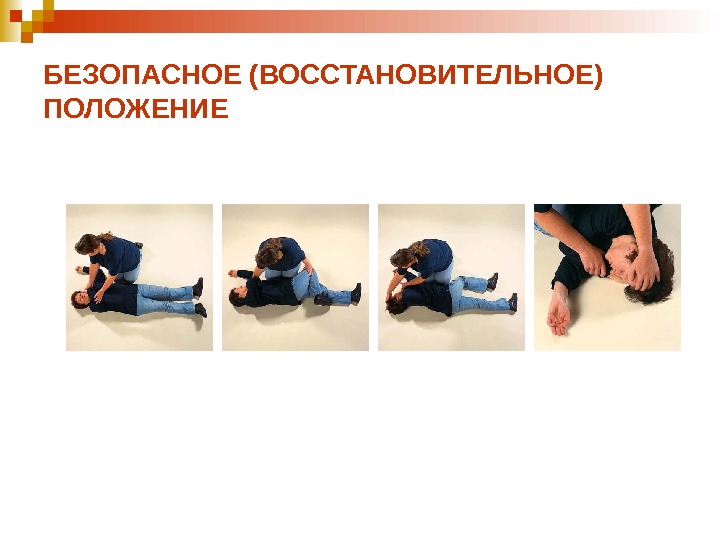 БЕЗОПАСНОЕ (ВОССТАНОВИТЕЛЬНОЕ) ПОЛОЖЕНИЕ