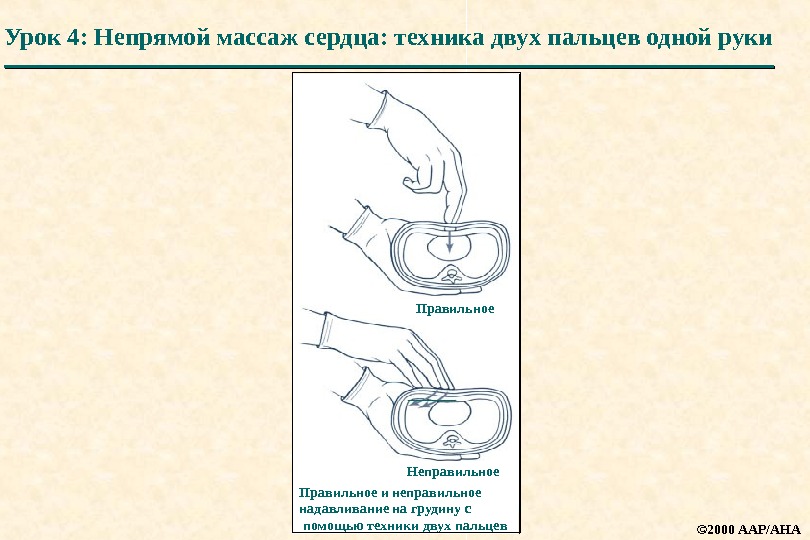 Урок 4: Непрямой массаж сердца: техника двух пальцев одной руки

Правильное

Неправильное

Правильное и неправильное надавливание на грудину с помощью техники двух пальцев

©2000 AAP/AHA