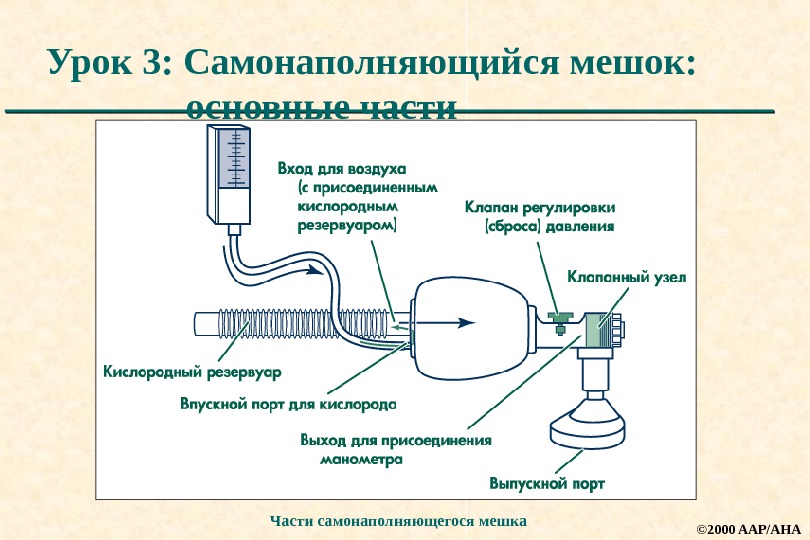 Урок 3: Самонаполняющийся мешок: основные части

Вход для воздуха (с присоединенным кислородным резервуаром)

Клапан регулировки (сброса) давления

Клапанный узел

Кислородный резервуар

Впускной порт для кислорода

Выход для присоединения манометра

Выпускной порт

Части самонаполняющегося мешка

©2000 AAP/AHA