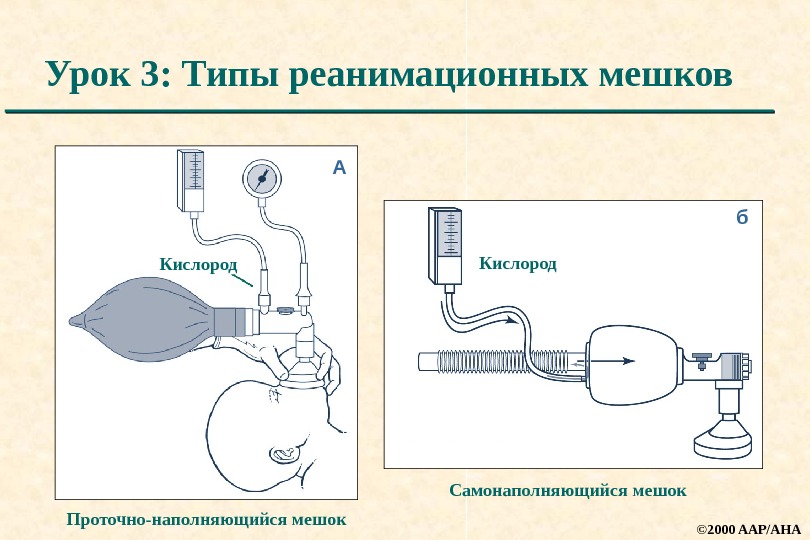 Урок 3: Типы реанимационных мешков

А

Кислород

Проточно-наполняющийся мешок

б

Кислород

Самонаполняющийся мешок

©2000 AAP/AHA