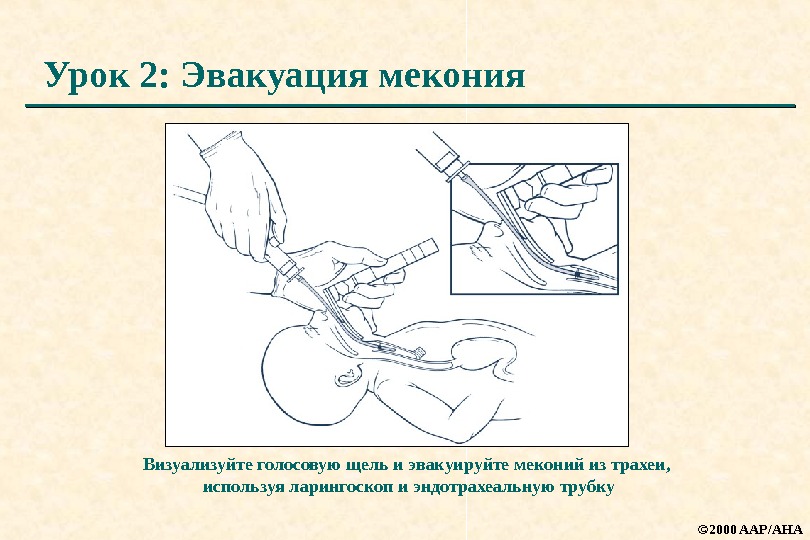 Урок 2: Эвакуация мекония

Визуализуйте голосовую щель и эвакуируйте меконий из трахеи, используя ларингоскоп и эндотрахеальную трубку

©2000 AAP/AHA