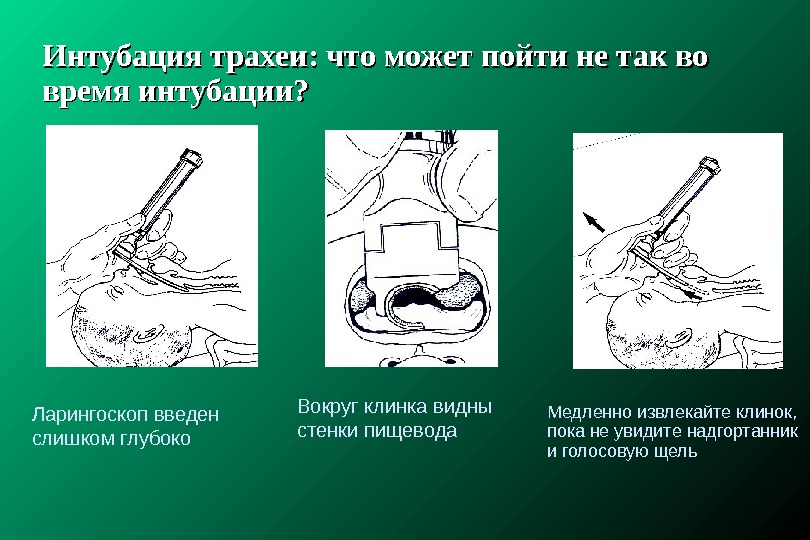 Интубация трахеи: что может пойти не так во время интубации?

Ларингоскоп введен слишком глубоко

Вокруг клинка видны стенки пищевода

Медленно извлекайте клинок, пока не увидите надгортанник и голосовую щель