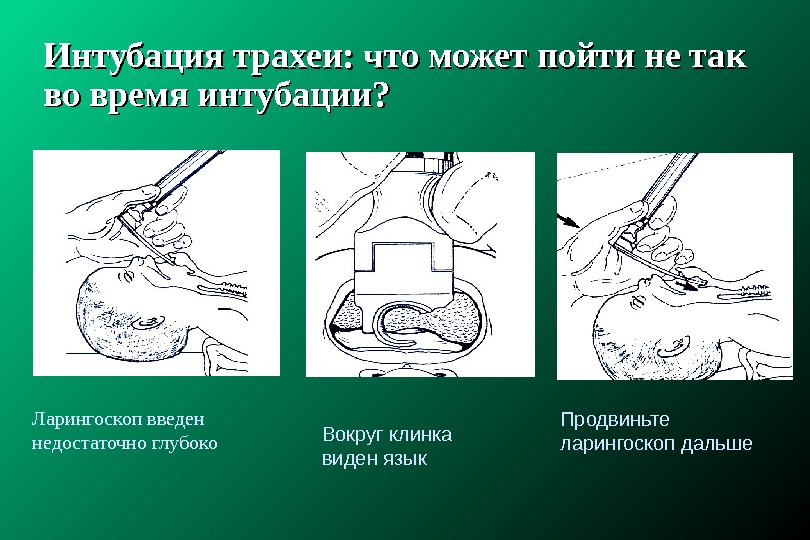 Интубация трахеи: что может пойти не так во время интубации?

Ларингоскоп введен недостаточно глубоко

Вокруг клинка виден язык

Продвиньте ларингоскоп дальше