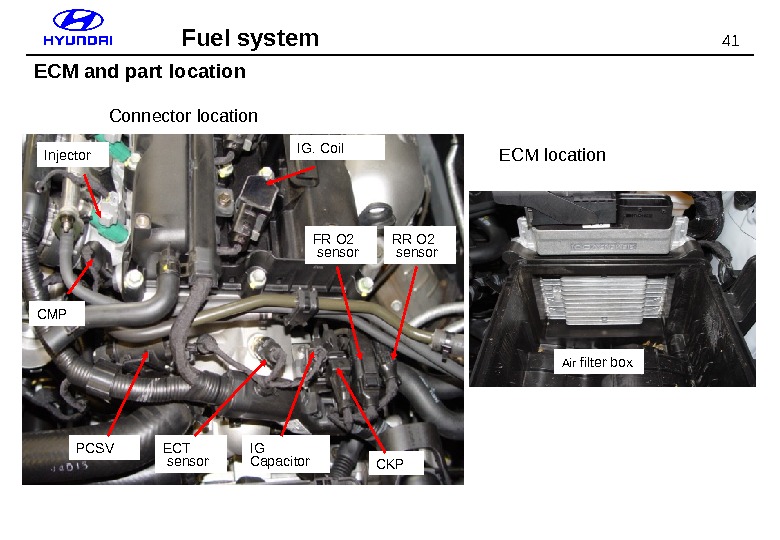 HYUNDAI

Fuel system

41

ECM and part location

Connector location

Injector

IG. Coil

FR O2 sensor

RR O2 sensor

CMP

PCSV

ECT sensor

IG Capacitor

CKP

ECM location

Air filter box