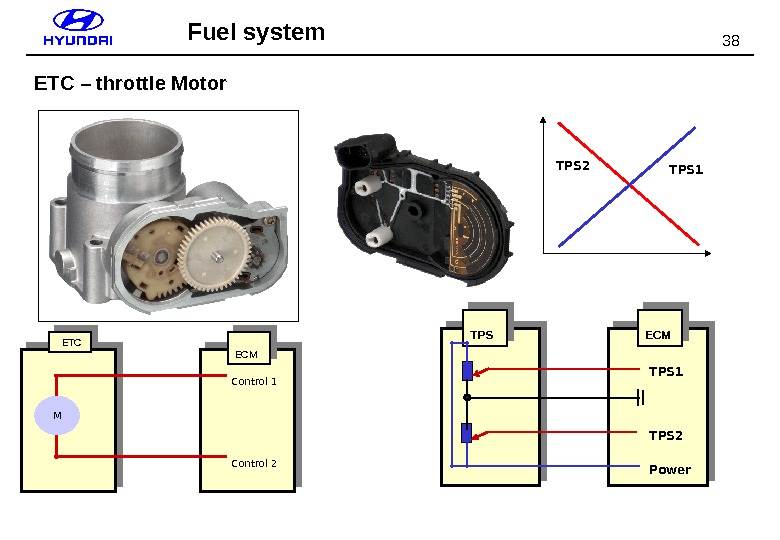 HYUNDAI

Fuel system

38

ETC – throttle Motor

TPS2

TPS1

ETC

M

ECM

Control 1

Control 2

TPS

ECM

TPS1

TPS2

Power