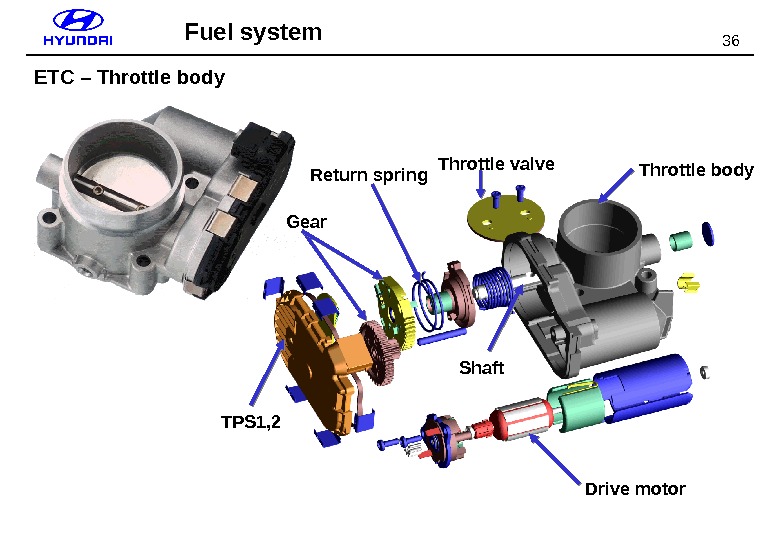 HYUNDAI

Fuel system

36

ETC – Throttle body

Return spring

Throttle valve

Throttle body

Gear

Shaft

TPS1,2

Drive motor