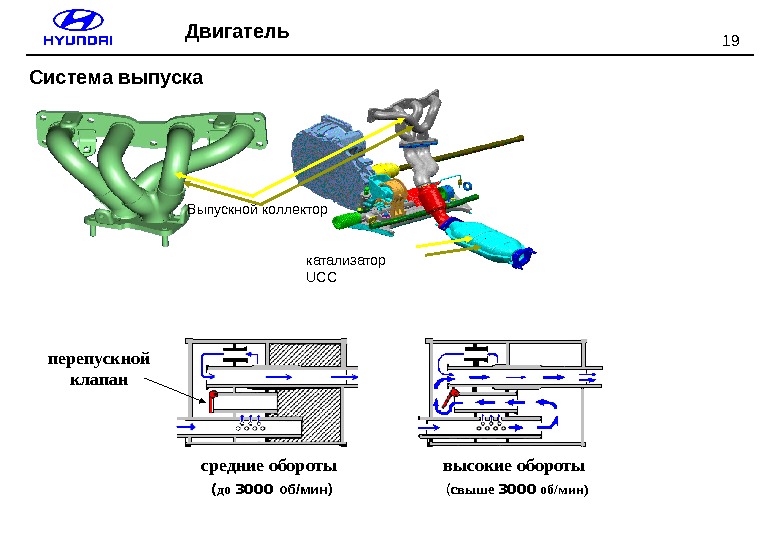 HYUNDAI

Двигатель

19

Система выпуска

Выпускной коллектор

катализатор UCC

перепускной клапан

средние обороты

(до 3000 об/мин)

высокие обороты

(свыше 3000 об/мин)