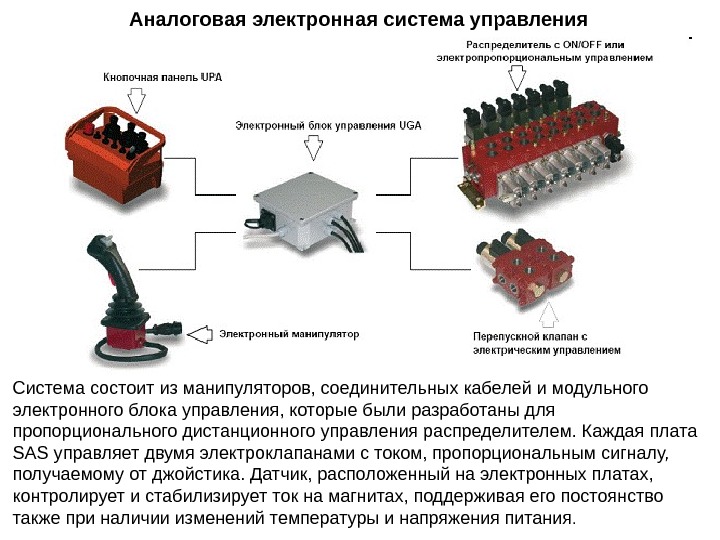 Аналоговая электронная система управления

Распределитель с ON/OFF или электропропорциональным управлением

Кнопочная панель UPA

Электронный блок управления UGA

Электронный манипулятор

Перепускной клапан с электрическим управлением

Система состоит из манипуляторов, соединительных кабелей и модульного электронного блока управления, которые были разработаны для пропорционального дистанционного управления распределителем. Каждая плата SAS управляет двумя электроклапанами с током, пропорциональным сигналу, получаемому от джойстика. Датчик, расположенный на электронных платах, контролирует и стабилизирует ток на магнитах, поддерживая его постоянство также при наличии изменений температуры и напряжения питания.