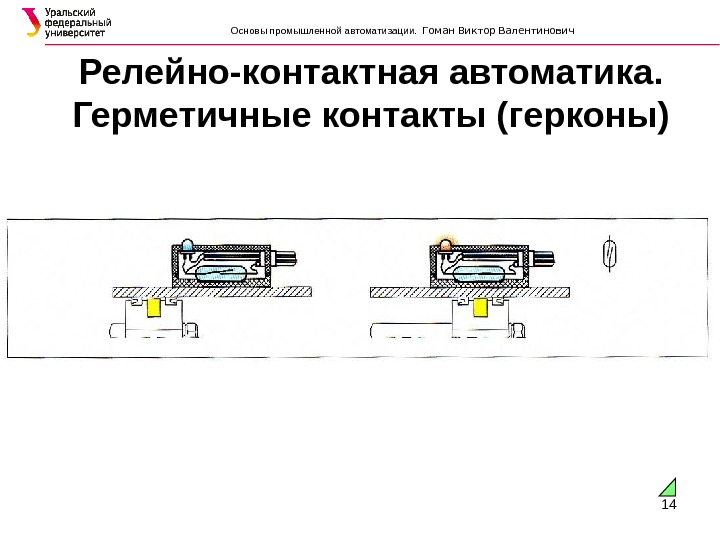 Уральский федеральный университет

Основы промышленной автоматизации. Гоман Виктор Валентинович

Релейно-контактная автоматика. Герметичные контакты (герконы)

14