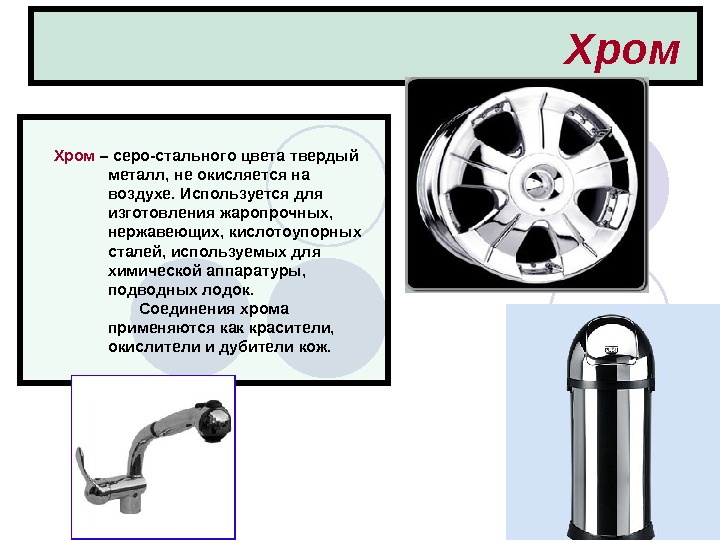 Хром

Хром – серо-стального цвета твердый металл, не окисляется на воздухе. Используется для изготовления жаропрочных, нержавеющих, кислотоупорных сталей, используемых для химической аппаратуры, подводных лодок.

Соединения хрома применяются как красители, окислители и дубители кож.