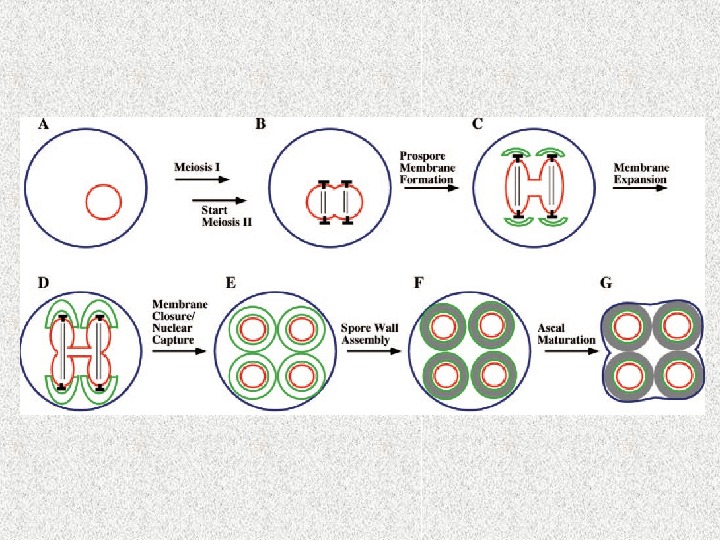 A

Meiosis I

Start Meiosis II

B

Prospore Membrane Formation

C

Membrane Expansion

D

Membrane Closure/ Nuclear Capture

E

Spore Wall Assembly

F

Ascal Maturation

G