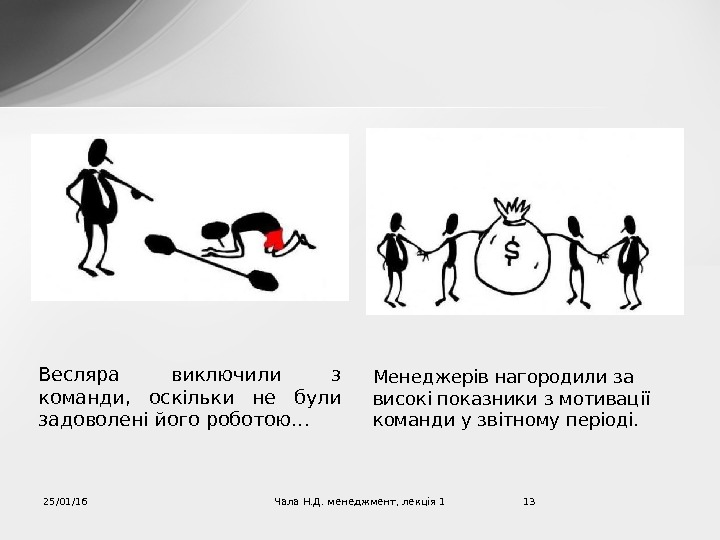 $

Весляра виключили з команди, оскільки не були задоволені його роботою…

Менеджерів нагородили за високі показники з мотивації команди у звітному періоді.

25/01/16

Чала Н.Д. менеджмент, лекція 1

13