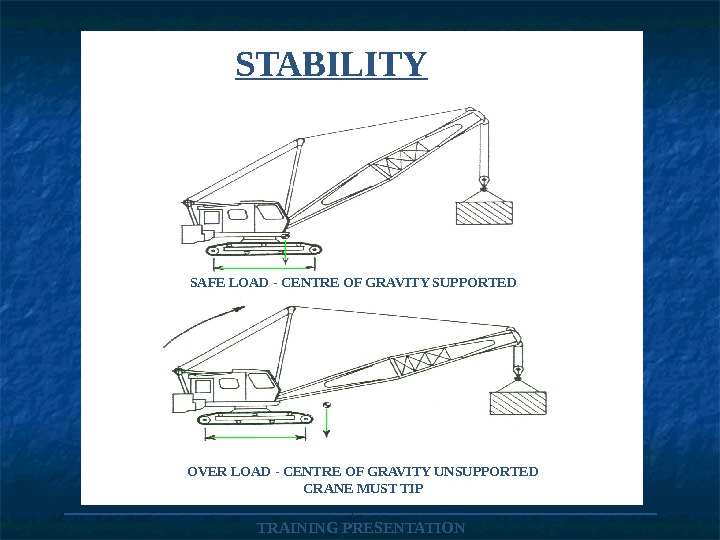 STABILITY

SAFE LOAD - CENTRE OF GRAVITY SUPPORTED

OVER LOAD - CENTRE OF GRAVITY UNSUPPORTED
CRANE MUST TIP

TRAINING PRESENTATION