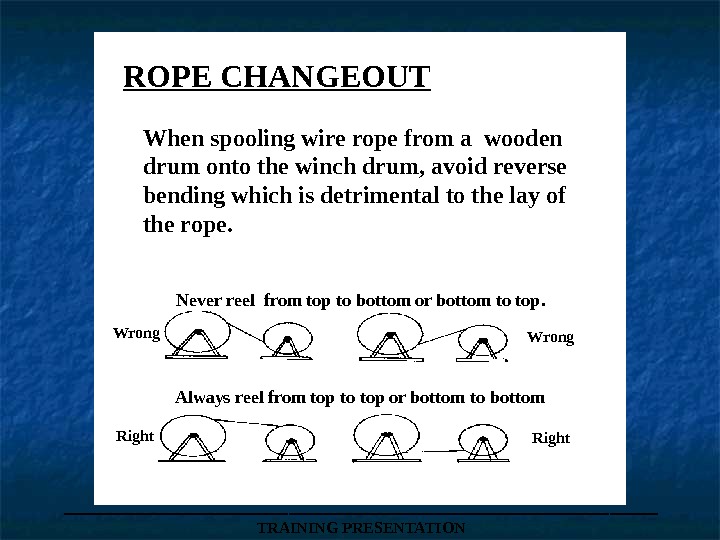 ROPE CHANGEOUT

When spooling wire rope from a wooden drum onto the winch drum, avoid reverse bending which is detrimental to the lay of the rope.

Never reel from top to bottom or bottom to top.

Wrong

Wrong

Always reel from top to top or bottom to bottom

Right

Right

TRAINING PRESENTATION