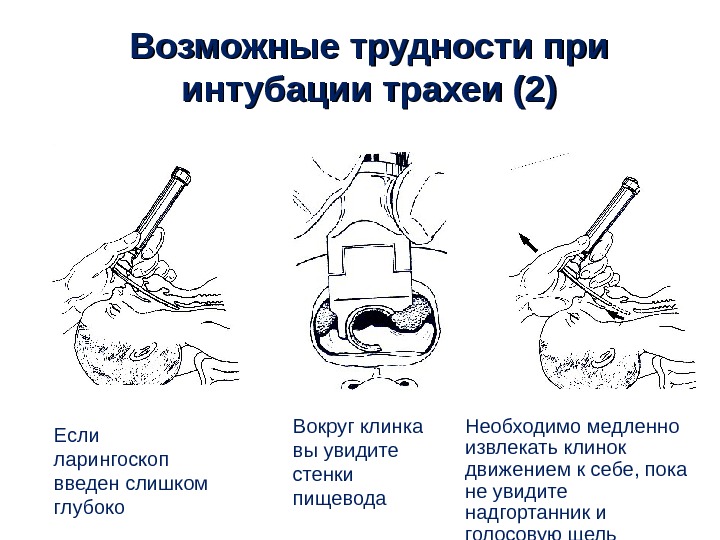 Возможные трудности при интубации трахеи (2)

Если ларингоскоп введен слишком глубоко

Вокруг клинка вы увидите стенки пищевода

Необходимо медленно извлекать клинок движением к себе, пока не увидите надгортанник и голосовую щель