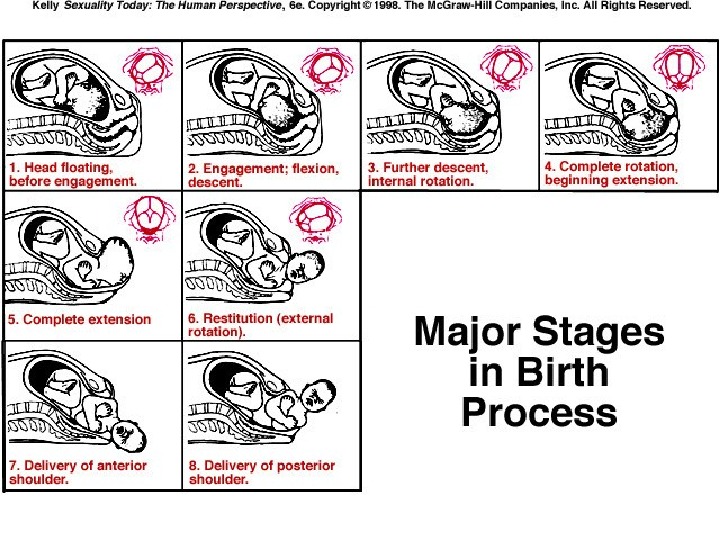 Kelly Sexuality Today: The Human Perspective, 6e. Copyright © 1998. The McGraw-Hill Companies, Inc. All Rights Reserved.

1. Head floating, before engagement.

2. Engagement; flexion, descent.

3. Further descent, internal rotation.

4. Complete rotation, beginning extension.

5. Complete extension

6. Restitution (external rotation).

7. Delivery of anterior shoulder.

8. Delivery of posterior shoulder.

Major Stages in Birth Process