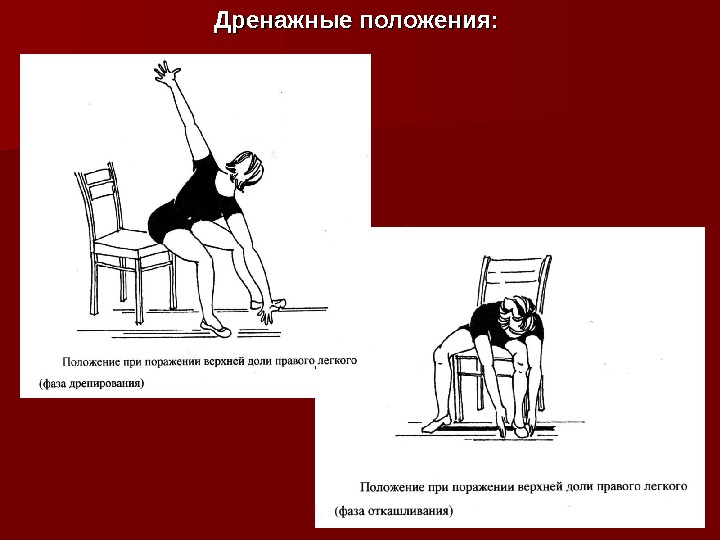 Дренажные положения:

Положение при поражении верхней доли правого легкого (фаза дренирования)

Положение при поражении верхней доли правого легкого (фаза откашливания)