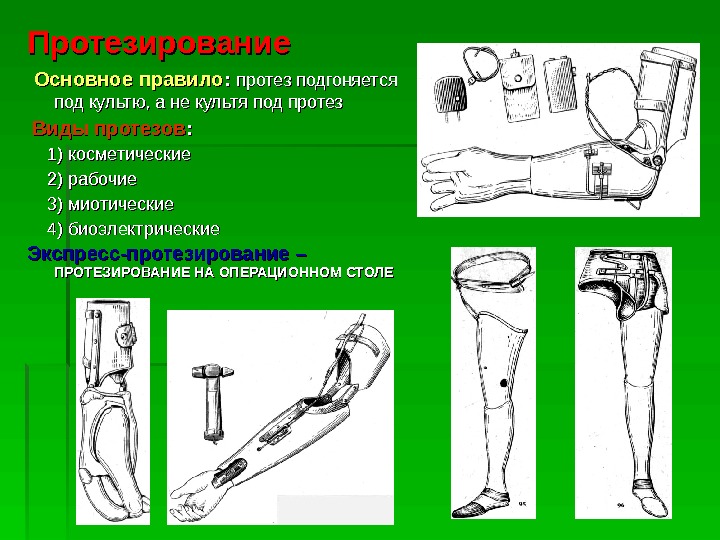 Протезирование

Основное правило: протез подгоняется под культю, а не культя под протез

Виды протезов:

1) косметические

2) рабочие

3) миотические

4) биоэлектрические

Экспресс-протезирование – ПРОТЕЗИРОВАНИЕ НА ОПЕРАЦИОННОМ СТОЛЕ

95

96