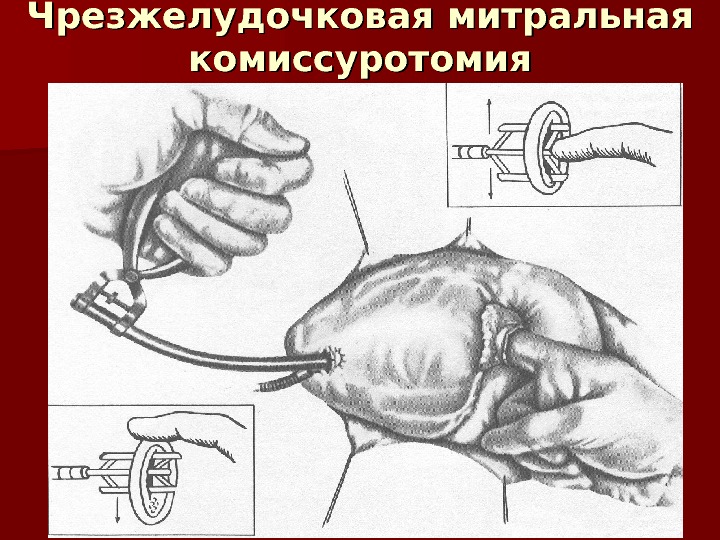 Чрезжелудочковая митральная комиссуротомия