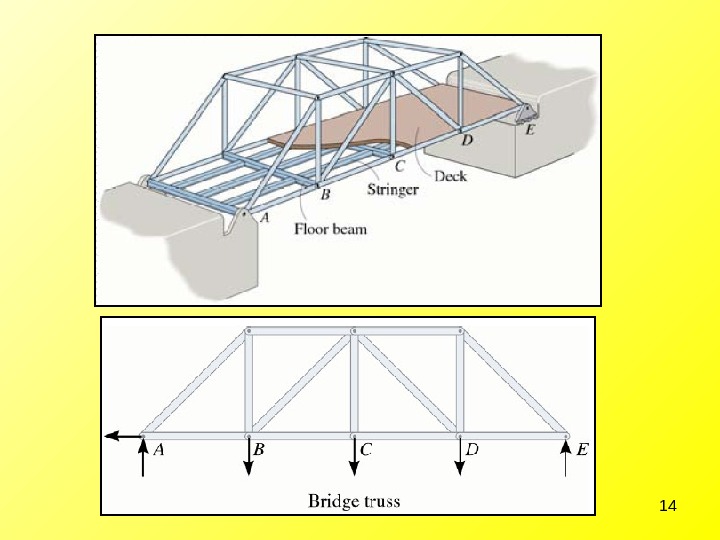 E
D
C
Deck
Stringer
B
A
Floor beam

A
B
C
D
E
Bridge truss

14