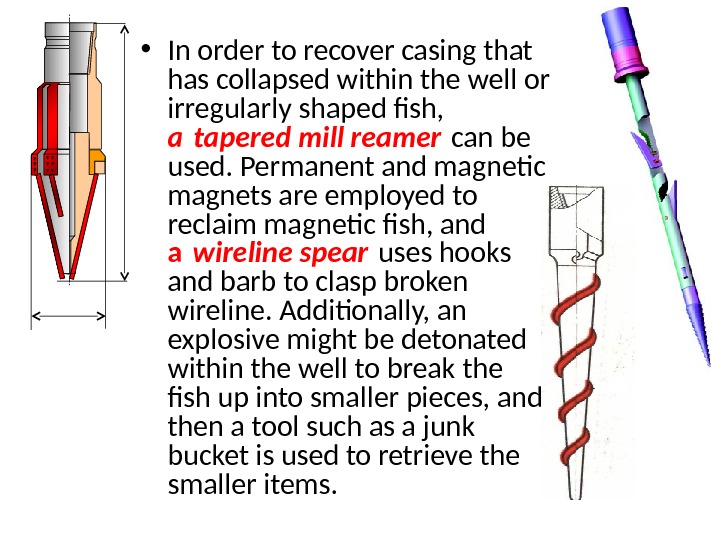 • In order to recover casing that has collapsed within the well or irregularly shaped fish, a tapered mill reamer can be used. Permanent and magnetic magnets are employed to reclaim magnetic fish, and a wireline spear uses hooks and barb to clasp broken wireline. Additionally, an explosive might be detonated within the well to break the fish up into smaller pieces, and then a tool such as a junk bucket is used to retrieve the smaller items.