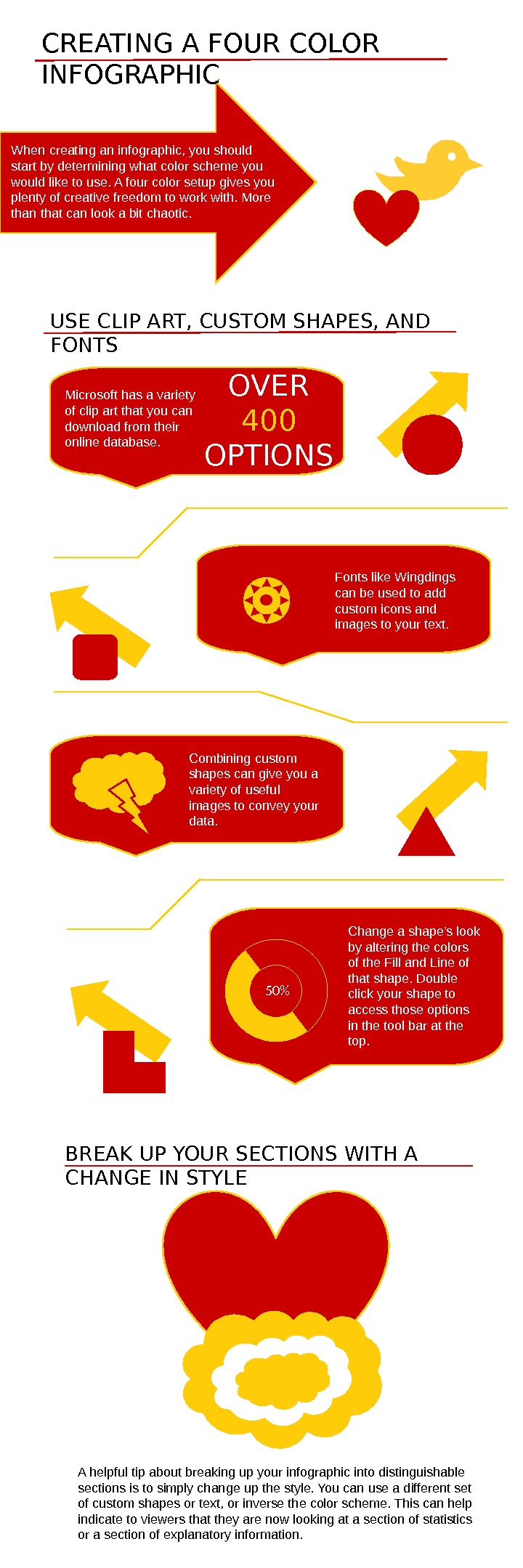 CREATING A FOUR COLOR INFOGRAPHIC

When creating an infographic, you should start by determining what color scheme you would like to use. A four color setup gives you plenty of creative freedom to work with. More than that can look a bit chaotic.

USE CLIP ART, CUSTOM SHAPES, AND FONTS

Microsoft has a variety of clip art that you can download from their online database.

OVER
400
OPTIONS

Fonts like Wingdings can be used to add custom icons and images to your text.

Combining custom shapes can give you a variety of useful images to convey your data.

50%

Change a shape's look by altering the colors of the Fill and Line of that shape. Double click your shape to access those options in the tool bar at the top.

BREAK UP YOUR SECTIONS WITH A CHANGE IN STYLE

A helpful tip about breaking up your infographic into distinguishable sections is to simply change up the style. You can use a different set of custom shapes or text, or inverse the color scheme. This can help indicate to viewers that they are now looking at a section of statistics or a section of explanatory information.