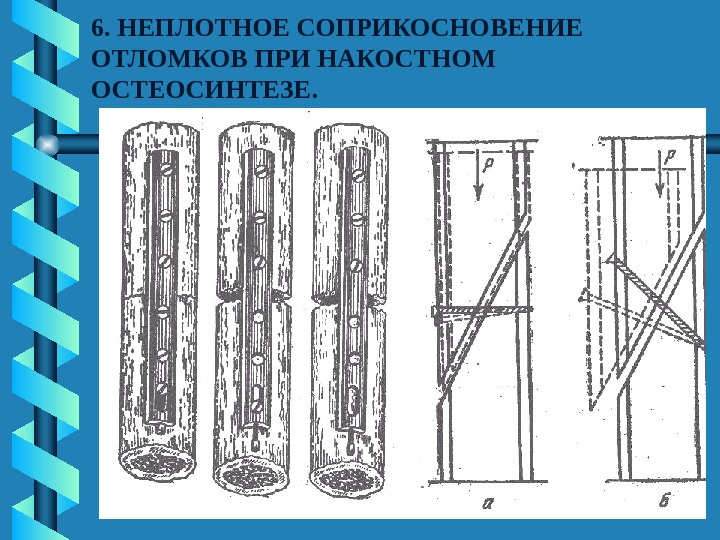 6. НЕПЛОТНОЕ СОПРИКОСНОВЕНИЕ ОТЛОМКОВ ПРИ НАКОСТНОМ ОСТЕОСИНТЕЗЕ.

P

P

а

б