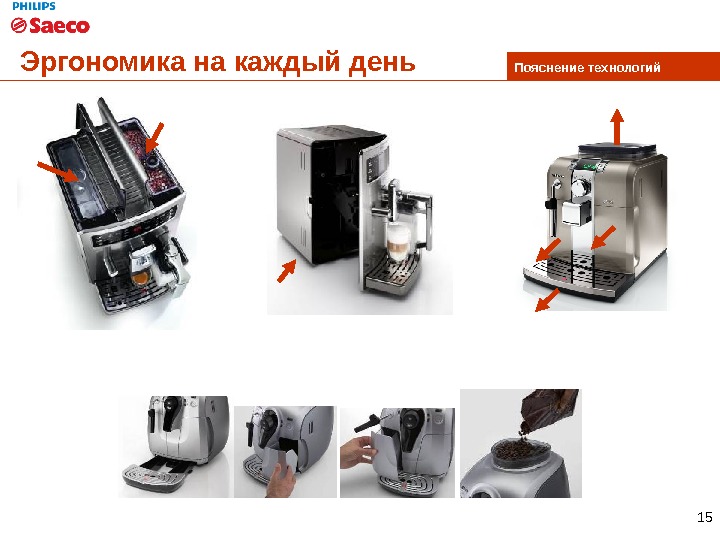 PHILIPS
Saeco

Эргономика на каждый день

Пояснение технологий

15