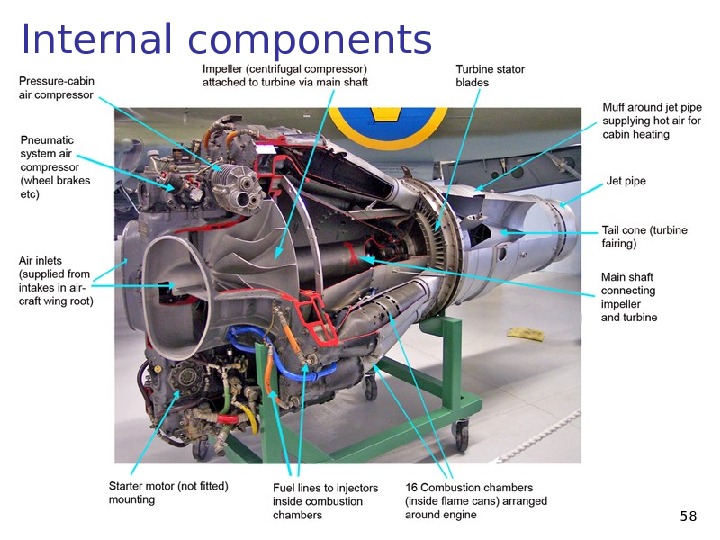 Internal components

Pressure-cabin air compressor

Impeller (centrifugal compressor) attached to turbine via main shaft

Turbine stator blades

Muff around jet pipe supplying hot air for cabin heating

Pneumatic system air compressor (wheel brakes etc)

Jet pipe

Tail cone (turbine fairing)

Air inlets (supplied from intakes in aircraft wing root)

Main shaft connecting impeller and turbine

Starter motor (not fitted) mounting

Fuel lines to injectors inside combustion chambers

16 Combustion chambers (inside flame cans) arranged around engine

58