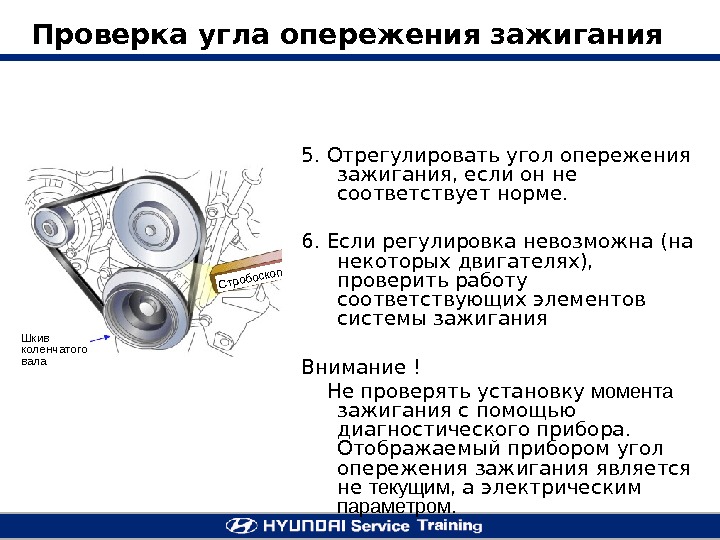 Проверка угла опережения зажигания

Стробоскоп

Шкив коленчатого вала

5. Отрегулировать угол опережения зажигания, если он не соответствует норме.

6. Если регулировка невозможна (на некоторых двигателях), проверить работу соответствующих элементов системы зажигания

Внимание !
Не проверять установку момента зажигания с помощью диагностического прибора. Отображаемый прибором угол опережения зажигания является не текущим, а электрическим параметром.

HYUNDAI Service Training