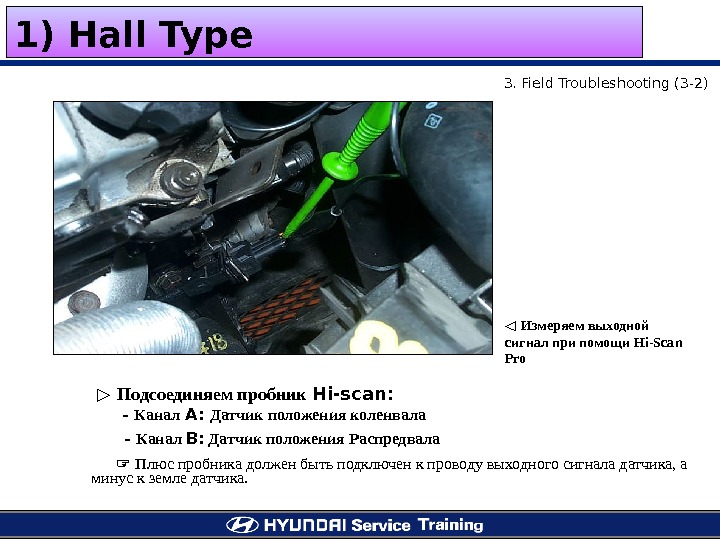 1) Hall Type

3. Field Troubleshooting (3-2)

◁ Измеряем выходной сигнал при помощи Hi-Scan Pro

▷ Подсоединяем пробник Hi-scan:
- Канал A: Датчик положения коленвала
- Канал B: Датчик положения Распредвала

☞ Плюс пробника должен быть подключен к проводу выходного сигнала датчика, а минус к земле датчика.

HYUNDAI Service Training