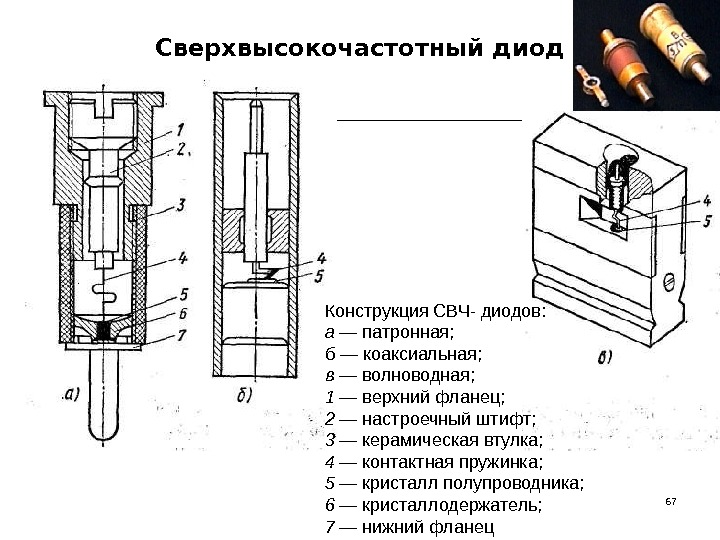 Сверхвысокочастотный диод

1
2.
3
4
5
6
7
а)

4
5
б)

4
5
в)

Конструкция СВЧ- диодов:
а — патронная;
б — коаксиальная;
в — волноводная;
1 — верхний фланец;
2 — настроечный штифт;
3 — керамическая втулка;
4 — контактная пружинка;
5 — кристалл полупроводника;
6 — кристаллодержатель;
7 — нижний фланец

67