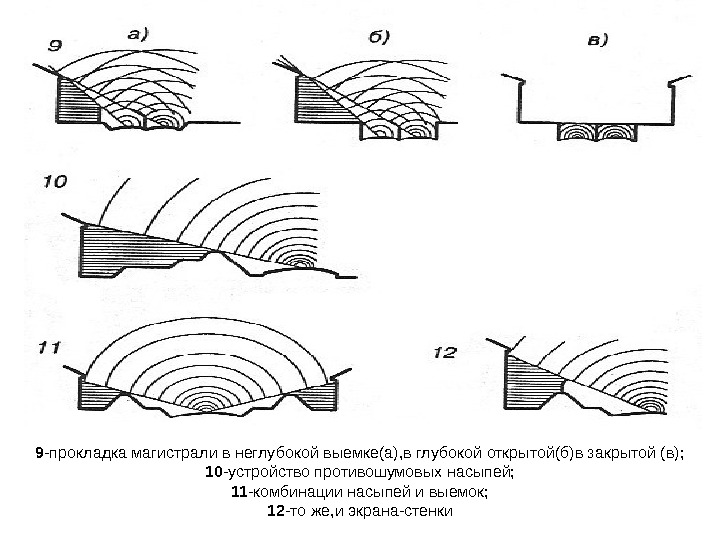 9
а)
б)
в)
10
11
12

9-прокладка магистрали в неглубокой выемке(а),в глубокой открытой(б)в закрытой (в);
10-устройство противошумовых насыпей;
11-комбинации насыпей и выемок;
12-то же,и экрана-стенки