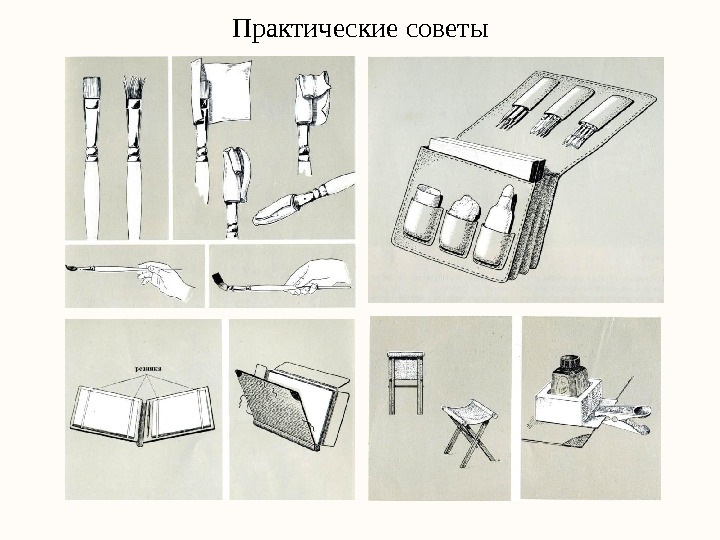 Практические советы

резинка