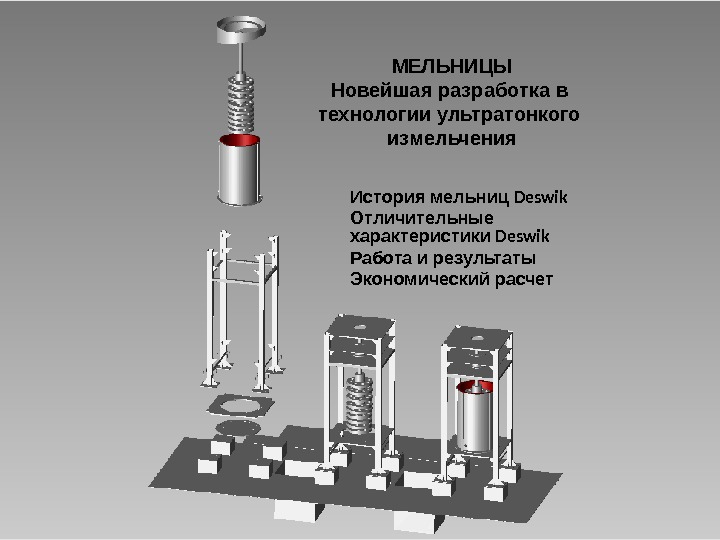 МЕЛЬНИЦЫ
Новейшая разработка в технологии ультратонкого измельчения

История мельниц Deswik
Отличительные характеристики Deswik
Работа и результаты
Экономический расчет