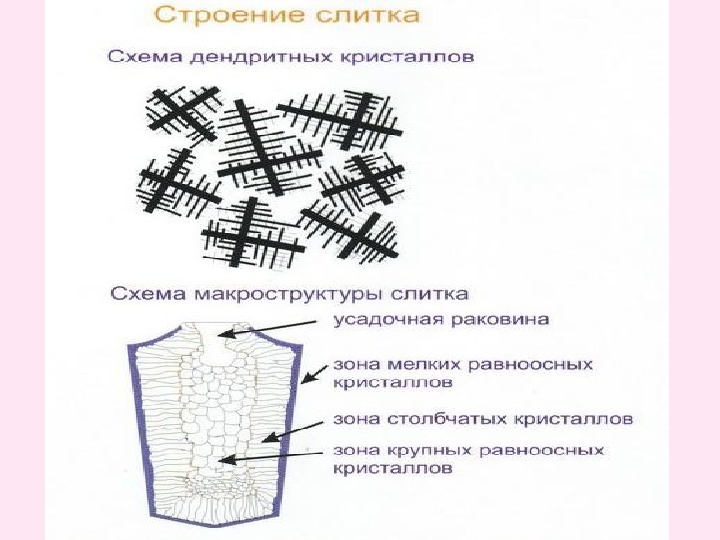 Строение слитка

Схема дендритных кристаллов

Схема макроструктуры слитка

усадочная раковина

зона мелких равноосных кристаллов

зона столбчатых кристаллов

зона крупных равноосных кристаллов