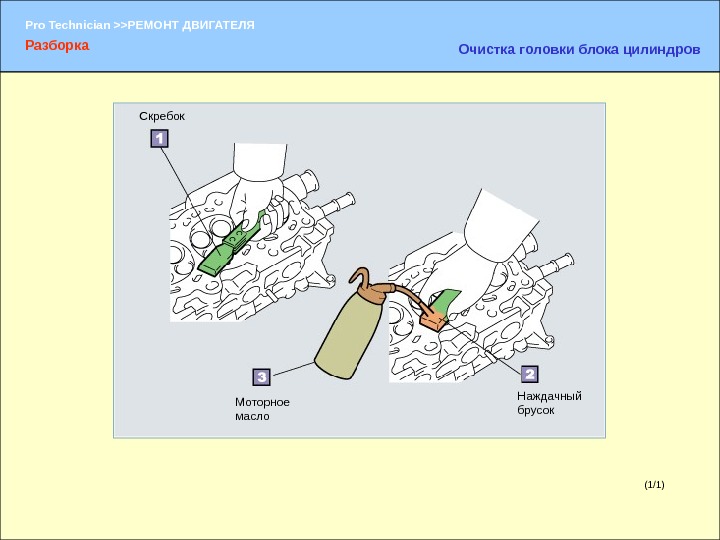 Pro Technician >>РЕМОНТ ДВИГАТЕЛЯ
Разборка

Очистка головки блока цилиндров

Скребок
1

3
Моторное масло

2
Наждачный брусок

(1/1)