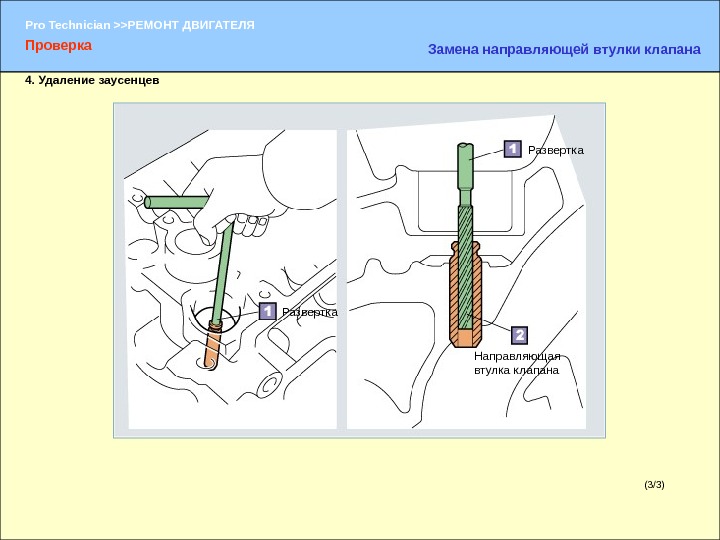 Pro Technician >>РЕМОНТ ДВИГАТЕЛЯ
Проверка

Замена направляющей втулки клапана

4. Удаление заусенцев

1 Развертка

1 Развертка

2 Направляющая втулка клапана

(3/3)