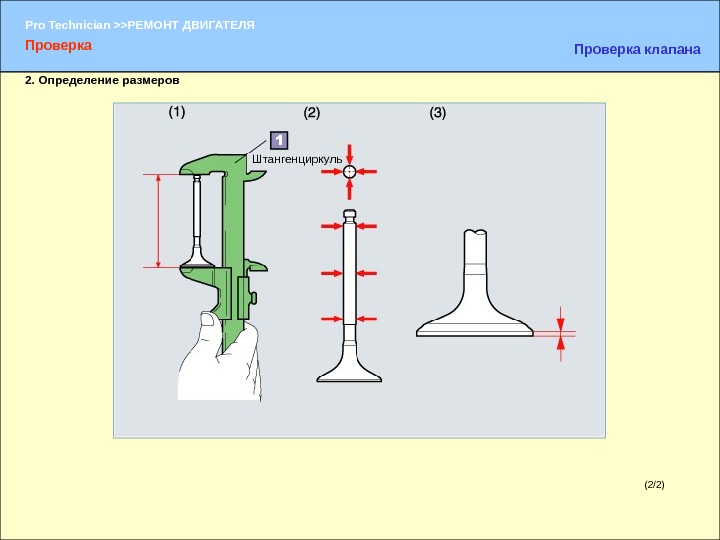 Pro Technician >>РЕМОНТ ДВИГАТЕЛЯ

Проверка

Проверка клапана

2. Определение размеров

(1)

(2)

(3)

1

Штангенциркуль

(2/2)