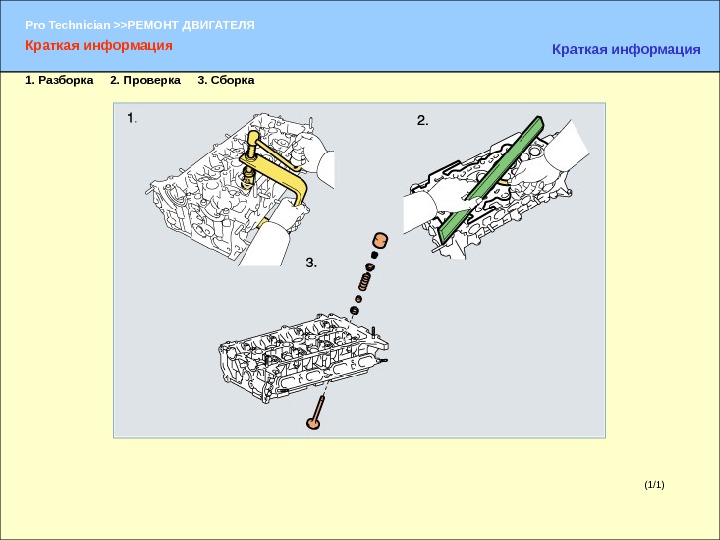 Pro Technician >>РЕМОНТ ДВИГАТЕЛЯ

Краткая информация

Краткая информация

1. Разборка 2. Проверка 3. Сборка

1.

2.

3.

(1/1)