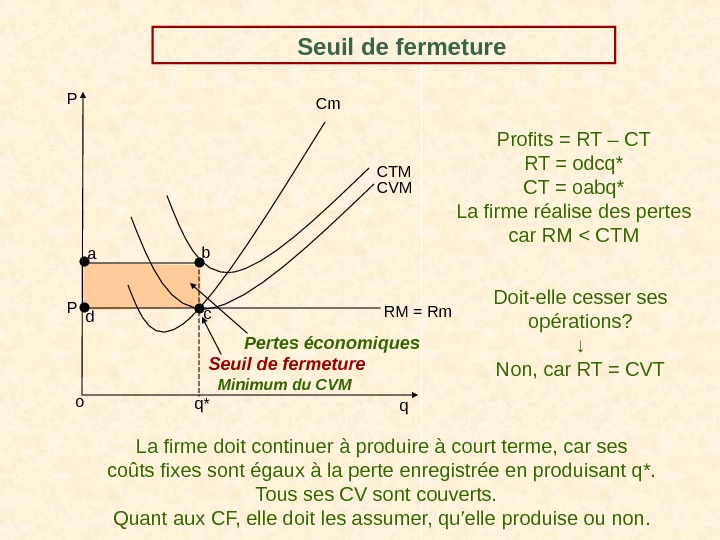 Seuil de fermeture

P
Cm
CTM
CVM
a
b
P
d
c
RM = Rm
Pertes économiques
Seuil de fermeture
Minimum du CVM
o
q*
q

Profits = RT – CT
RT = odcq*
CT = oabq*
La firme réalise des pertes car RM < CTM

Doit-elle cesser ses opérations?
↓
Non, car RT = CVT

La firme doit continuer à produire à court terme, car ses coûts fixes sont égaux à la perte enregistrée en produisant q*.
Tous ses CV sont couverts.
Quant aux CF, elle doit les assumer, qu'elle produise ou non.