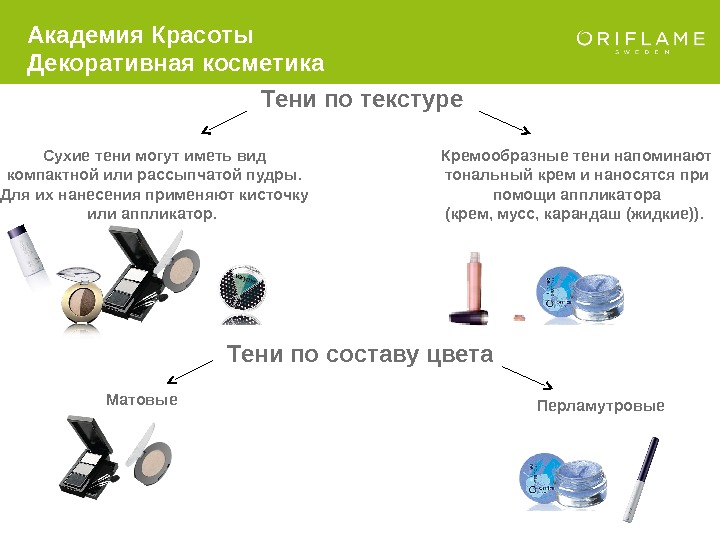 Академия Красоты
Декоративная косметика

ORIFLAME
SWEDEN

Тени по текстуре

Сухие тени могут иметь вид компактной или рассыпчатой пудры. Для их нанесения применяют кисточку или аппликатор.

Кремообразные тени напоминают тональный крем и наносятся при помощи аппликатора
(крем, мусс, карандаш (жидкие)).

Тени по составу цвета

Матовые

Перламутровые