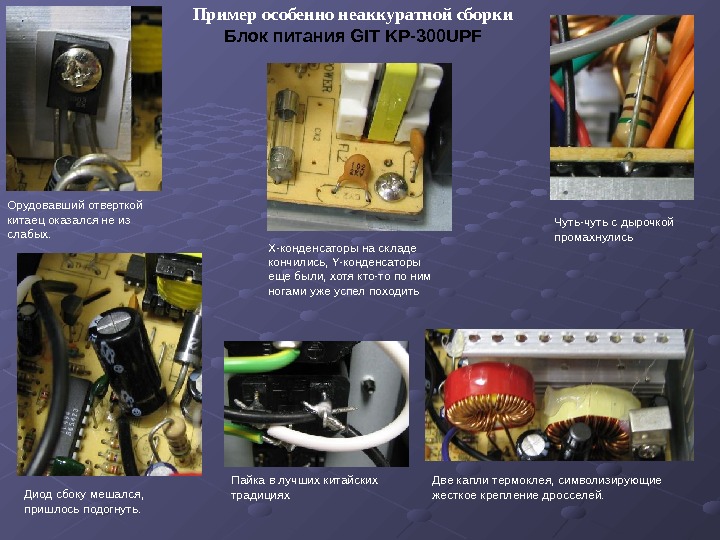 Пример особенно неаккуратной сборки
Блок питания GIT KP-300UPF

Орудовавший отверткой китаец оказался не из слабых.

X-конденсаторы на складе кончились, Y-конденсаторы еще были, хотя кто-то по ним ногами уже успел походить

Чуть-чуть с дырочкой промахнулись

Диод сбоку мешался, пришлось подогнуть.

Пайка в лучших китайских традициях

Две капли термоклея, символизирующие жесткое крепление дросселей.