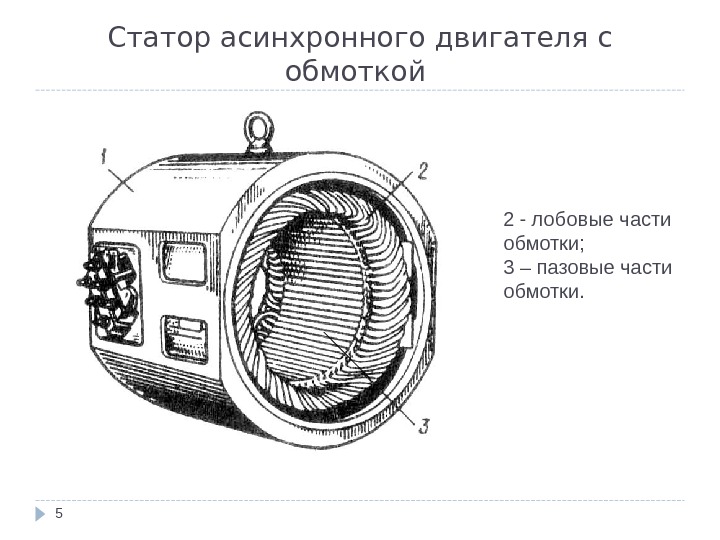 Статор асинхронного двигателя с обмоткой

1

2

3

2 - лобовые части обмотки;
3 – пазовые части обмотки.

5