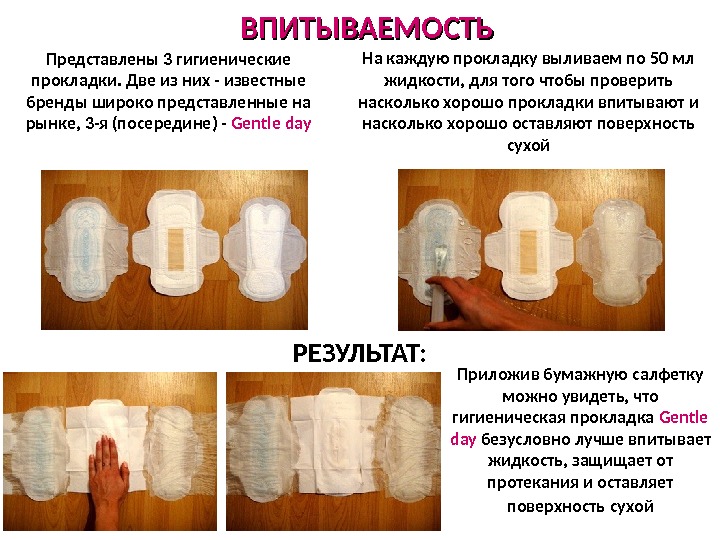 ВПИТЫВАЕМОСТЬ

Представлены 3 гигиенические прокладки. Две из них - известные бренды широко представленные на рынке, 3-я (посередине) - Gentle day

На каждую прокладку выливаем по 50 мл жидкости, для того чтобы проверить насколько хорошо прокладки впитывают и насколько хорошо оставляют поверхность сухой

РЕЗУЛЬТАТ:

Приложив бумажную салфетку можно увидеть, что гигиеническая прокладка Gentle day безусловно лучше впитывает жидкость, защищает от протекания и оставляет поверхность сухой