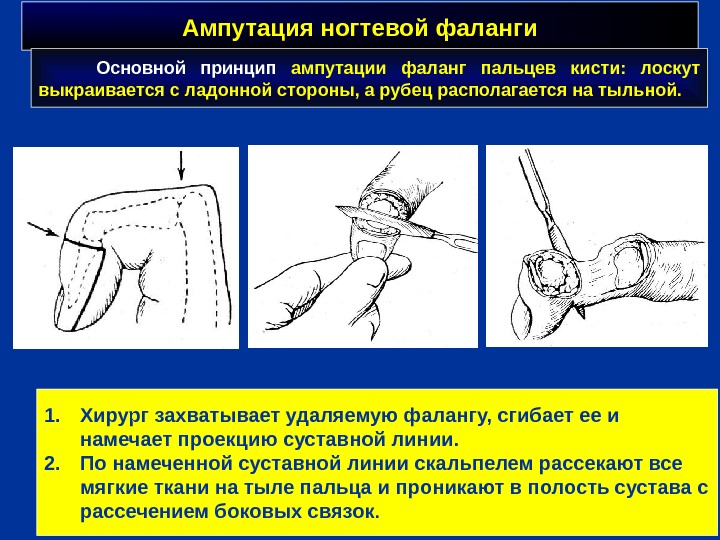 Ампутация ногтевой фаланги

Основной принцип ампутации фаланг пальцев кисти: лоскут выкраивается с ладонной стороны, а рубец располагается на тыльной.

1. Хирург захватывает удаляемую фалангу, сгибает ее и намечает проекцию суставной линии.
2. По намеченной суставной линии скальпелем рассекают все мягкие ткани на тыле пальца и проникают в полость сустава с рассечением боковых связок.