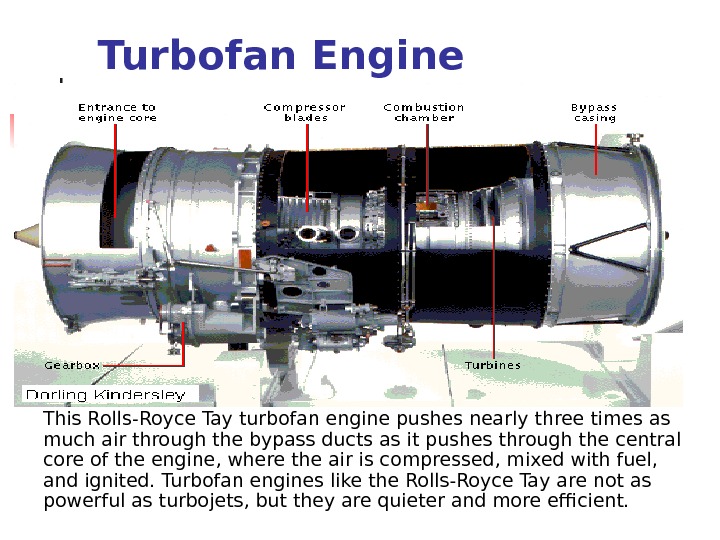 Turbofan Engine

Entrance to engine core

Compressor blades

Combustion chamber

Bypass casing

Gearbox

Turbines

Dorling Kindersley

This Rolls-Royce Tay turbofan engine pushes nearly three times as much air through the bypass ducts as it pushes through the central core of the engine, where the air is compressed, mixed with fuel, and ignited. Turbofan engines like the Rolls-Royce Tay are not as powerful as turbojets, but they are quieter and more efficient.