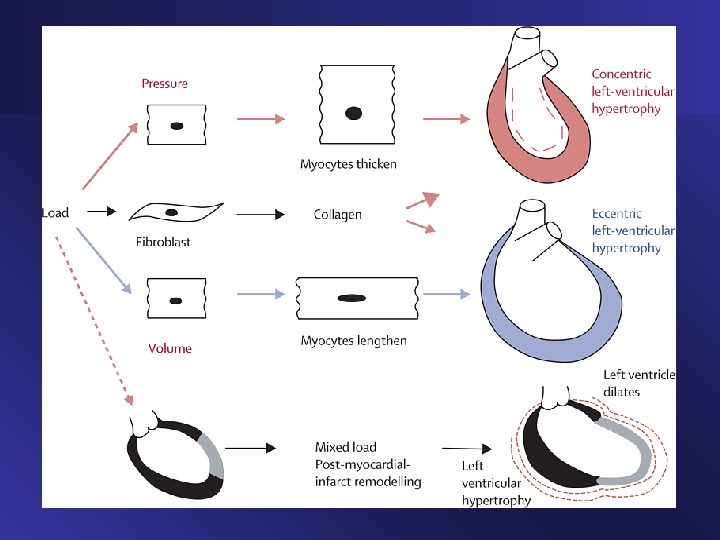 Pressure

Myocytes thicken

Concentric left-ventricular hypertrophy

Load

Fibroblast

Collagen

Eccentric left-ventricular hypertrophy

Volume

Myocytes lengthen

Left ventricle dilates

Mixed load Post-myocardial-infarct remodelling

Left-ventricular hypertrophy