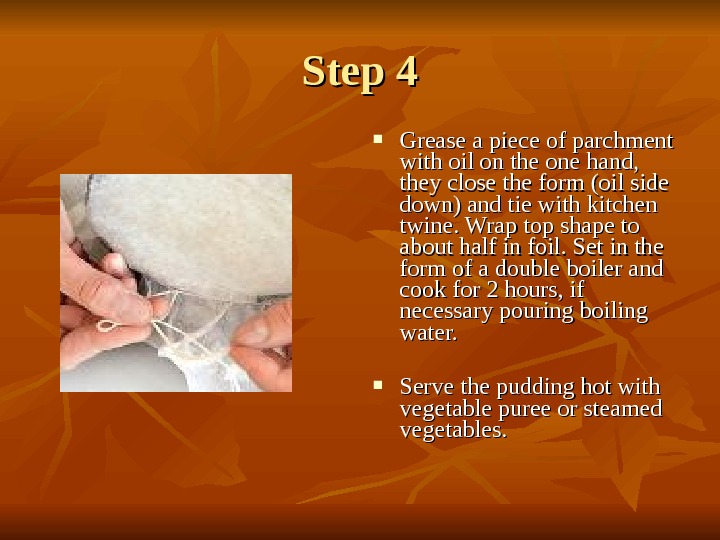 Step 4

▪ Grease a piece of parchment with oil on the one hand, they close the form (oil side down) and tie with kitchen twine. Wrap top shape to about half in foil. Set in the form of a double boiler and cook for 2 hours, if necessary pouring boiling water.

▪ Serve the pudding hot with vegetable puree or steamed vegetables.